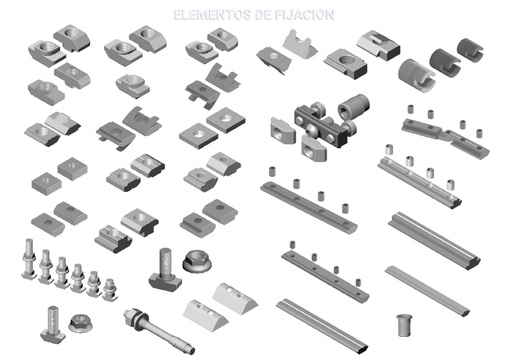 ELEMENTOS DE FIJACIÓN